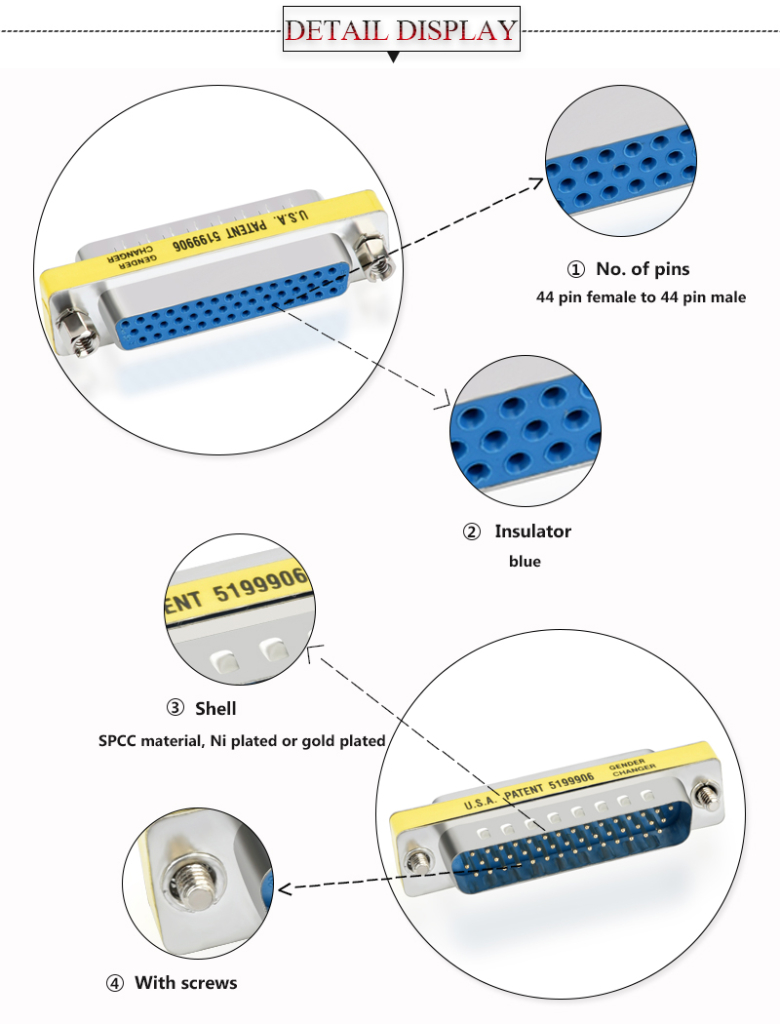 DETAIL DISPLAY

U.S.A. PATENT 5199906 GENDER CHANGER

① No. of pins
44 pin female to 44 pin male

② Insulator
blue

ENT 5199906

③ Shell
SPCC material, Ni plated or gold plated

U.S.A. PATENT 5199906 GENDER CHANGER

④ With screws