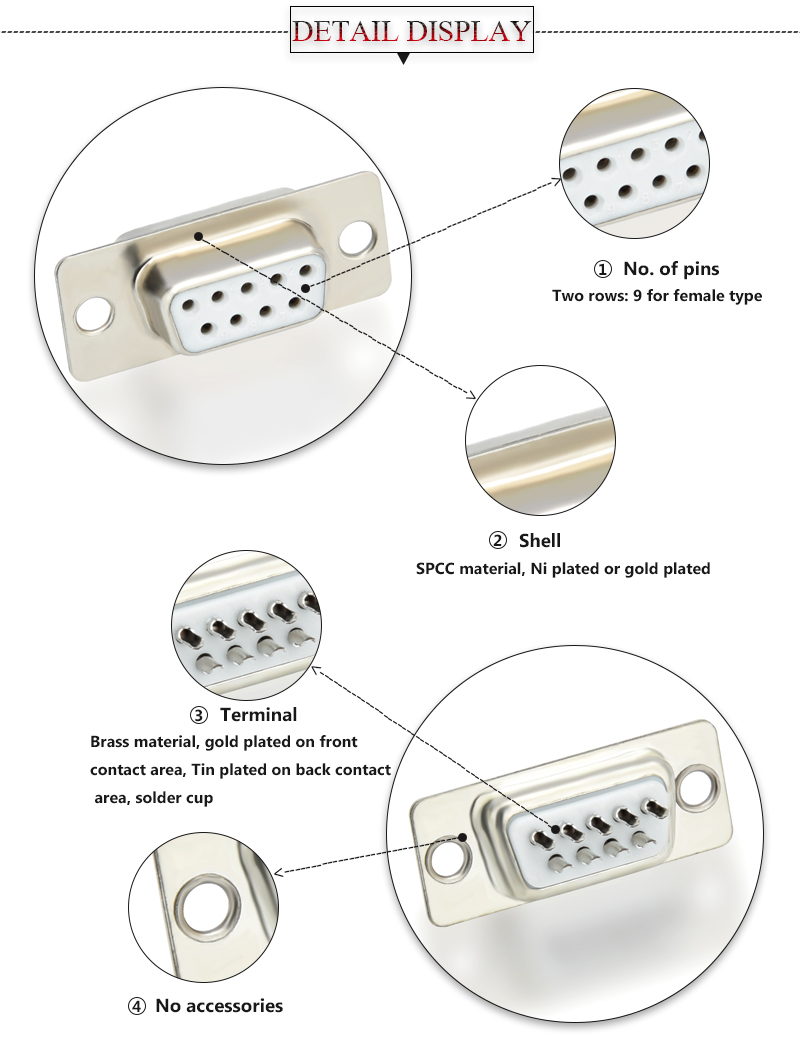 DETAIL DISPLAY

① No. of pins
Two rows: 9 for female type

② Shell
SPCC material, Ni plated or gold plated

③ Terminal
Brass material, gold plated on front contact area, Tin plated on back contact area, solder cup

④ No accessories