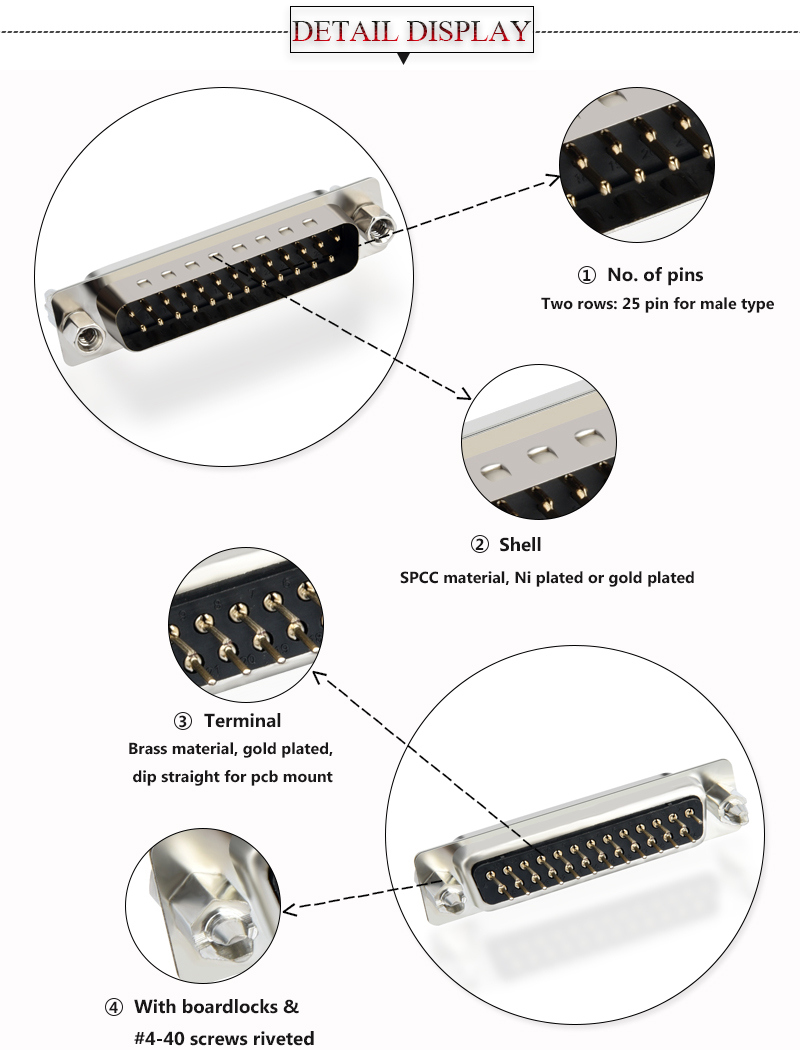 DETAIL DISPLAY

① No. of pins
Two rows: 25 pin for male type

② Shell
SPCC material, Ni plated or gold plated

③ Terminal
Brass material, gold plated, dip straight for pcb mount

④ With boardlocks & #4-40 screws riveted