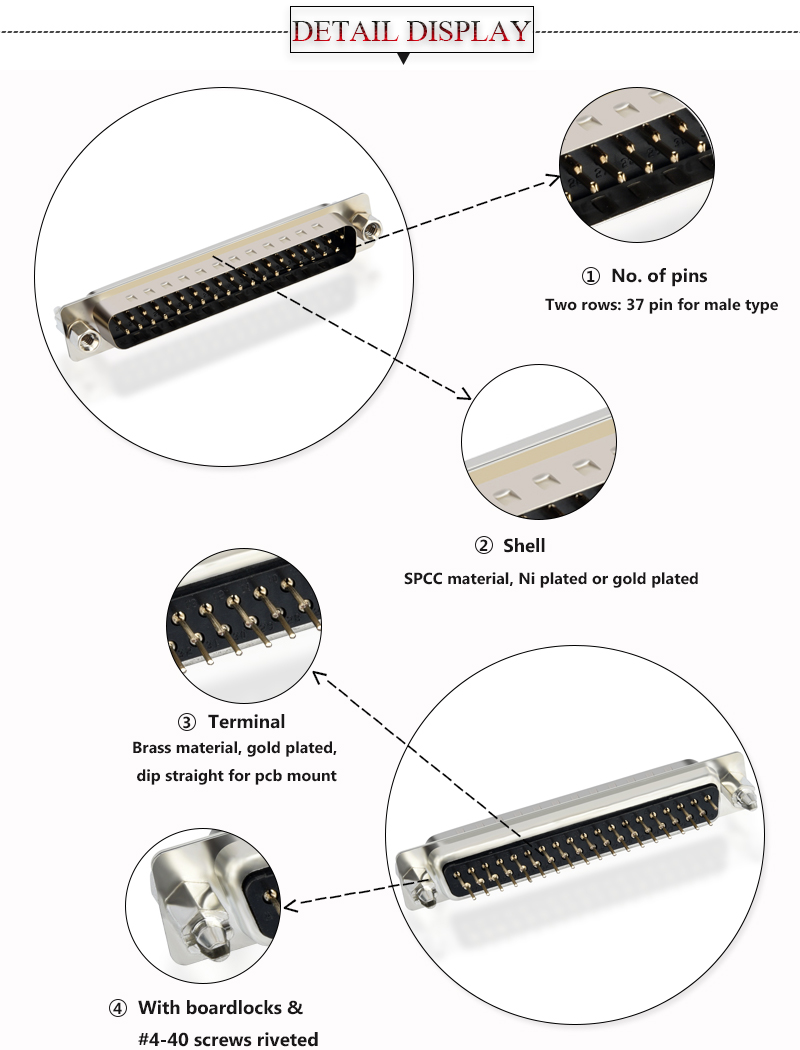 DETAIL DISPLAY

① No. of pins
Two rows: 37 pin for male type

② Shell
SPCC material, Ni plated or gold plated

③ Terminal
Brass material, gold plated, dip straight for pcb mount

④ With boardlocks & #4-40 screws riveted