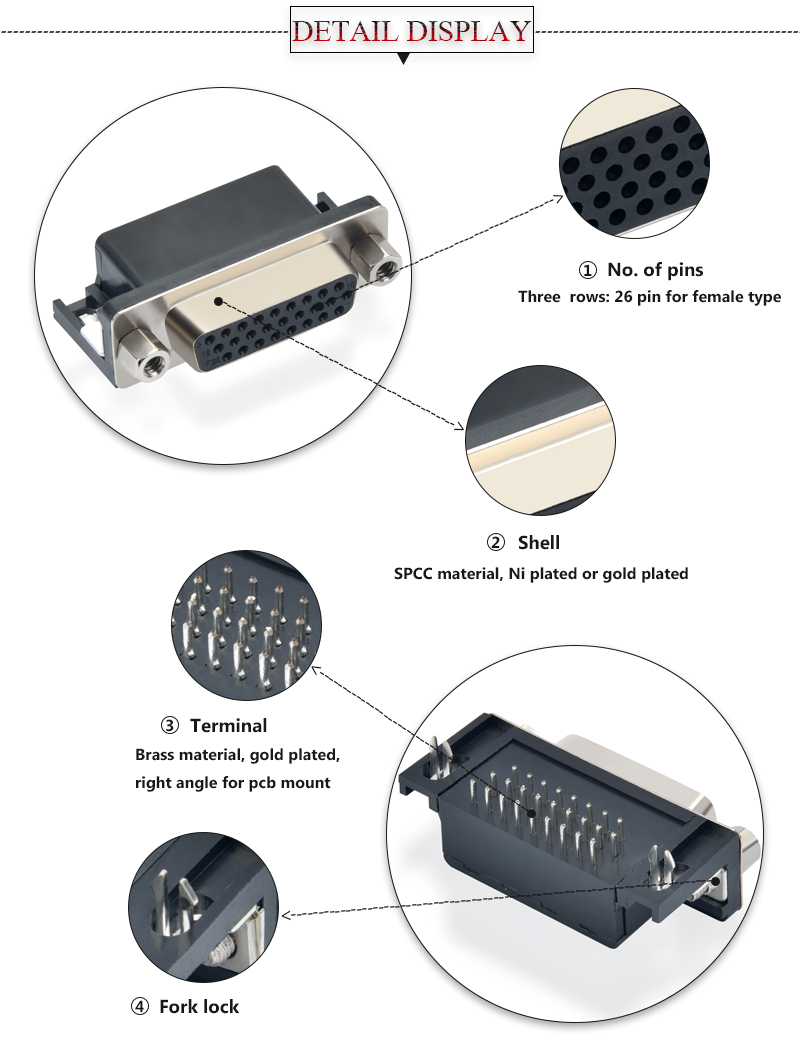 DETAIL DISPLAY

① No. of pins
Three rows: 26 pin for female type

② Shell
SPCC material, Ni plated or gold plated

③ Terminal
Brass material, gold plated, right angle for pcb mount

④ Fork lock