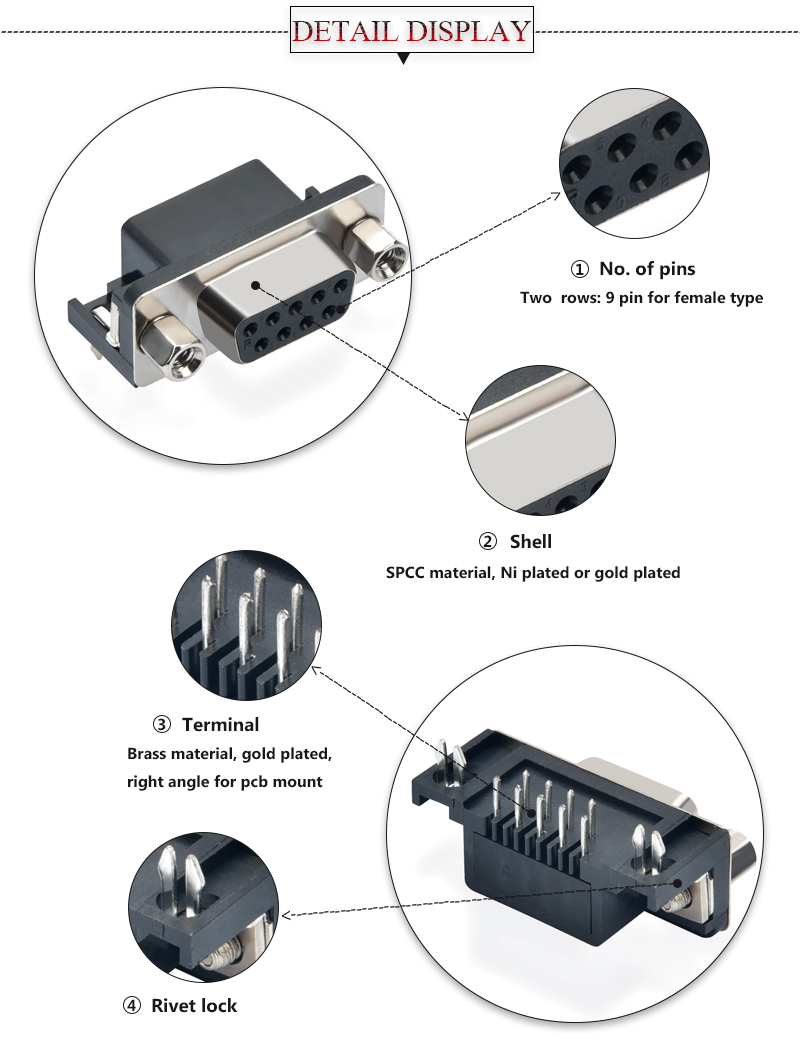 DETAIL DISPLAY

① No. of pins
Two rows: 9 pin for female type

② Shell
SPCC material, Ni plated or gold plated

③ Terminal
Brass material, gold plated, right angle for pcb mount

④ Rivet lock