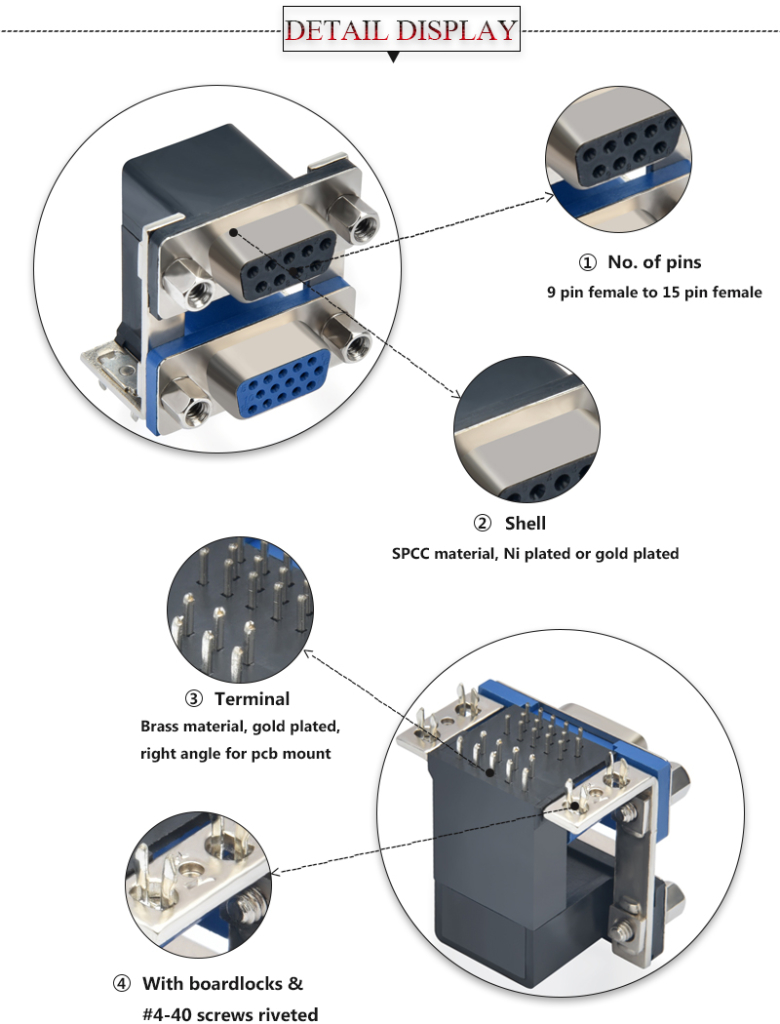 DETAIL DISPLAY

① No. of pins
9 pin female to 15 pin female

② Shell
SPCC material, Ni plated or gold plated

③ Terminal
Brass material, gold plated, right angle for pcb mount

④ With boardlocks & #4-40 screws riveted