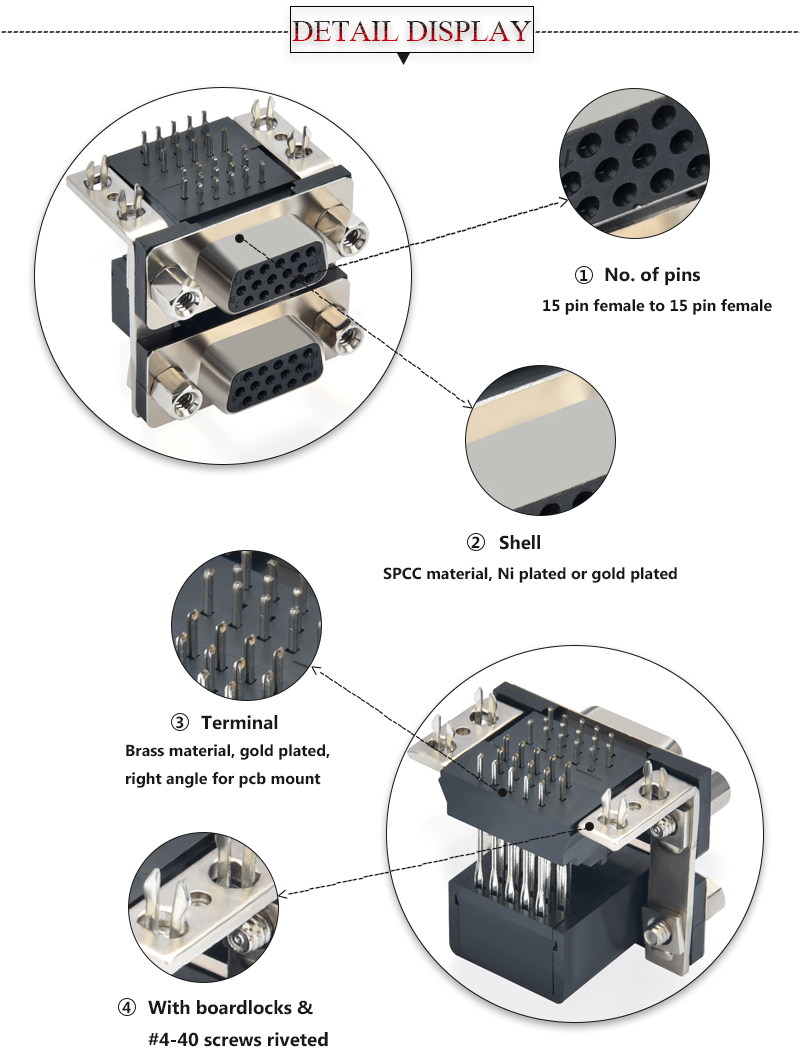 DETAIL DISPLAY

① No. of pins
15 pin female to 15 pin female

② Shell
SPCC material, Ni plated or gold plated

③ Terminal
Brass material, gold plated, right angle for pcb mount

④ With boardlocks & #4-40 screws riveted