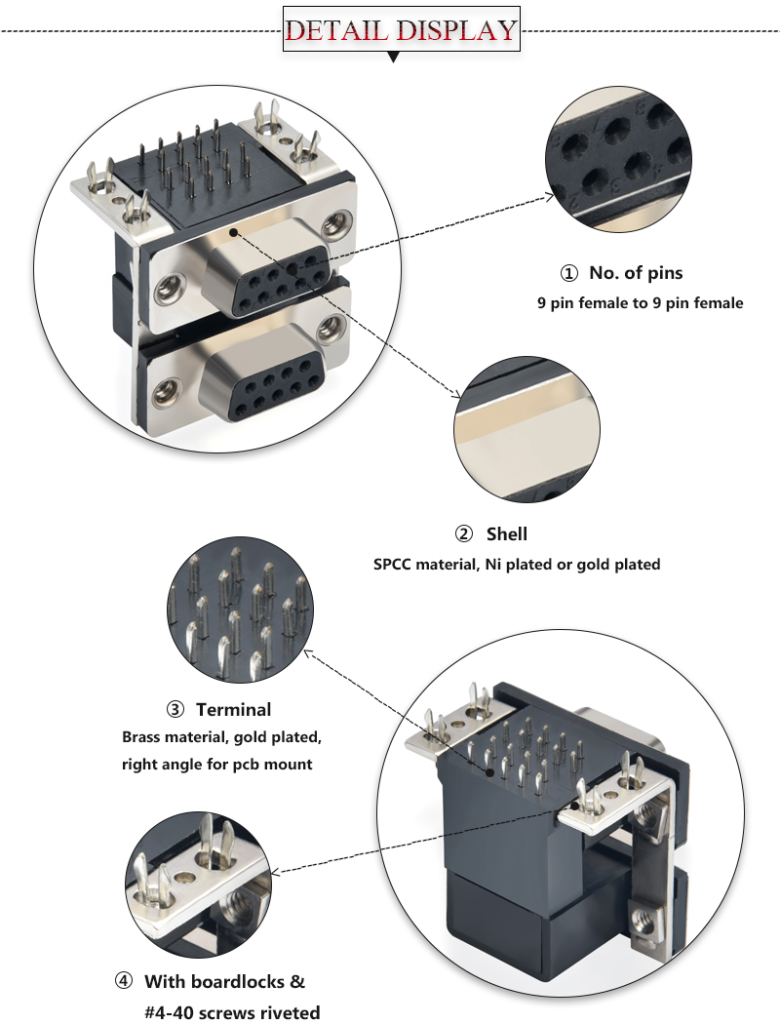 DETAIL DISPLAY

① No. of pins
9 pin female to 9 pin female

② Shell
SPCC material, Ni plated or gold plated

③ Terminal
Brass material, gold plated, right angle for pcb mount

④ With boardlocks & #4-40 screws riveted