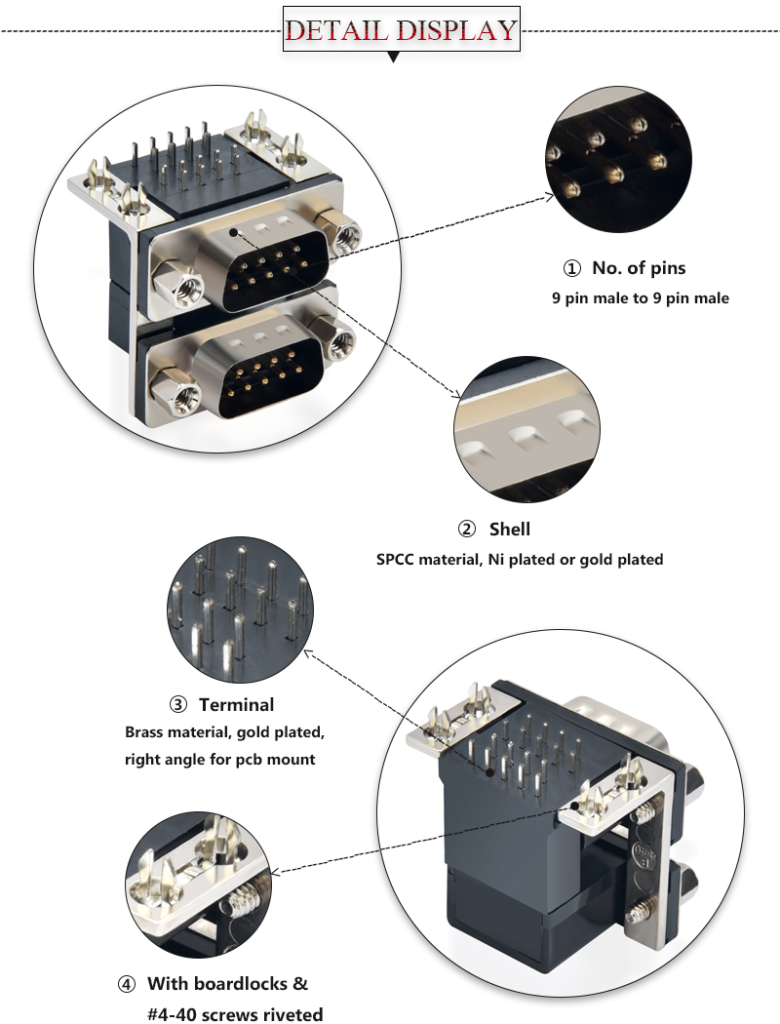 DETAIL DISPLAY

① No. of pins
9 pin male to 9 pin male

② Shell
SPCC material, Ni plated or gold plated

③ Terminal
Brass material, gold plated, right angle for pcb mount

④ With boardlocks & #4-40 screws riveted