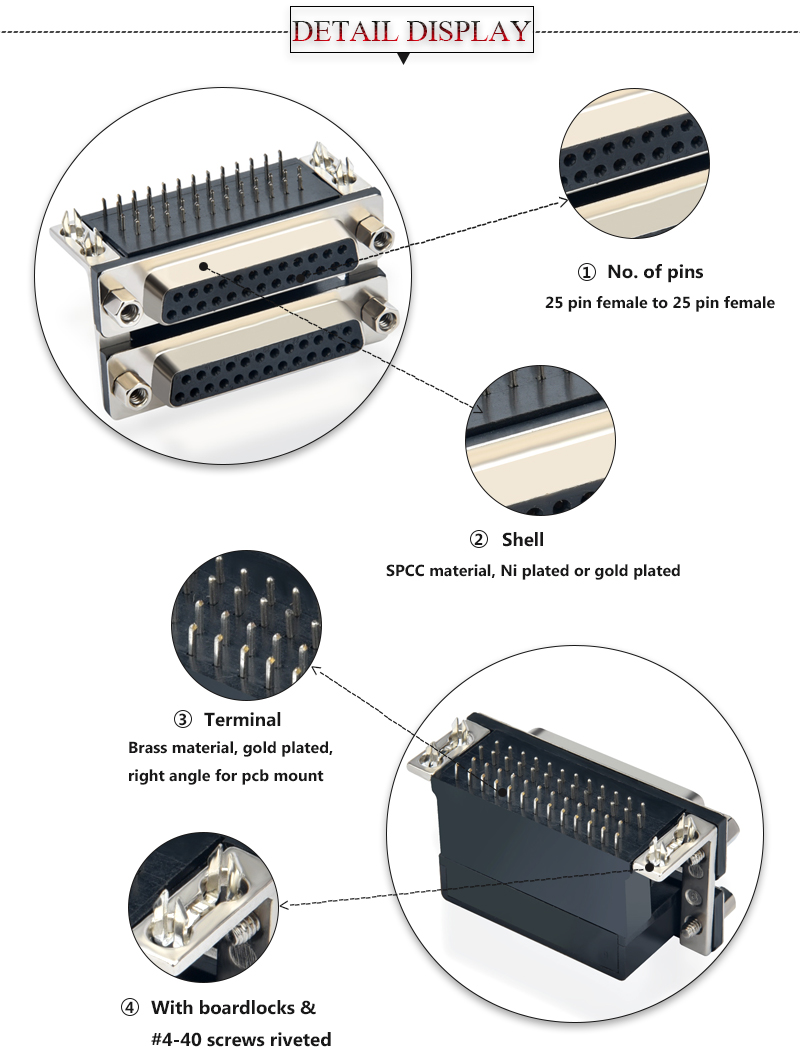 DETAIL DISPLAY

① No. of pins
25 pin female to 25 pin female

② Shell
SPCC material, Ni plated or gold plated

③ Terminal
Brass material, gold plated, right angle for pcb mount

④ With boardlocks & #4-40 screws riveted