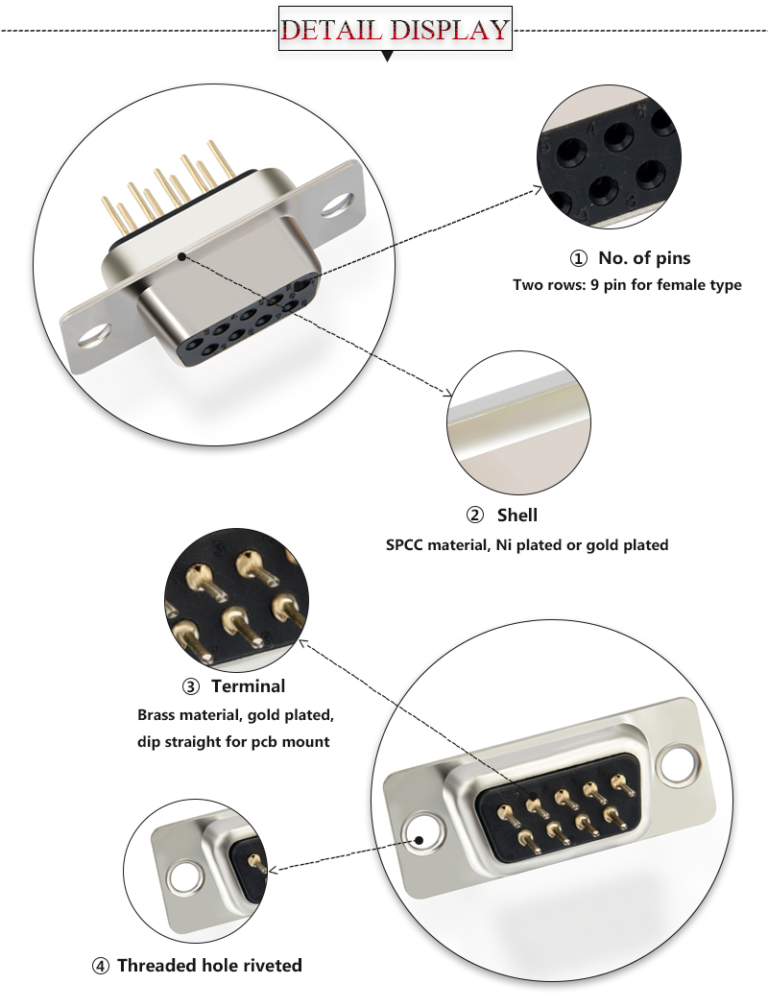 DETAIL DISPLAY

① No. of pins
Two rows: 9 pin for female type

② Shell
SPCC material, Ni plated or gold plated

③ Terminal
Brass material, gold plated, dip straight for pcb mount

④ Threaded hole riveted