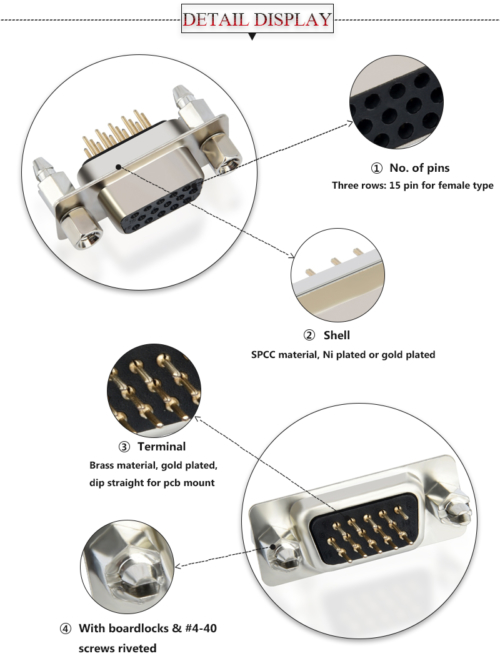 DETAIL DISPLAY

① No. of pins
Three rows: 15 pin for female type

② Shell
SPCC material, Ni plated or gold plated

③ Terminal
Brass material, gold plated, dip straight for pcb mount

④ With boardlocks & #4-40 screws riveted