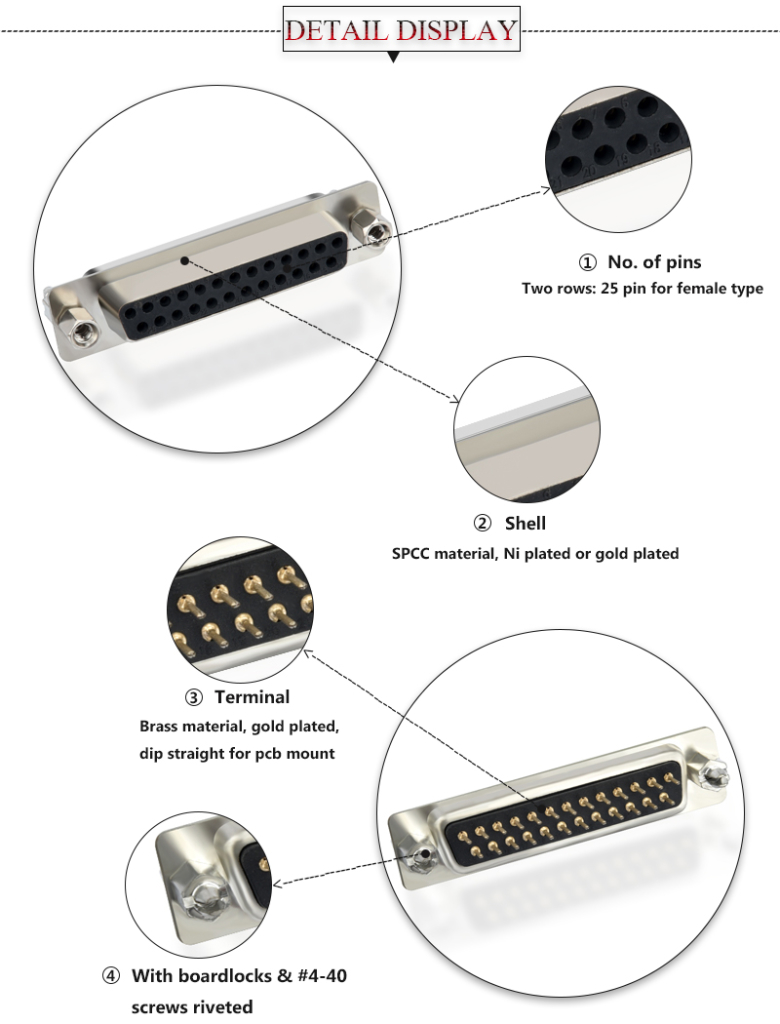 DETAIL DISPLAY

① No. of pins
Two rows: 25 pin for female type

② Shell
SPCC material, Ni plated or gold plated

③ Terminal
Brass material, gold plated, dip straight for pcb mount

④ With boardlocks & #4-40 screws riveted