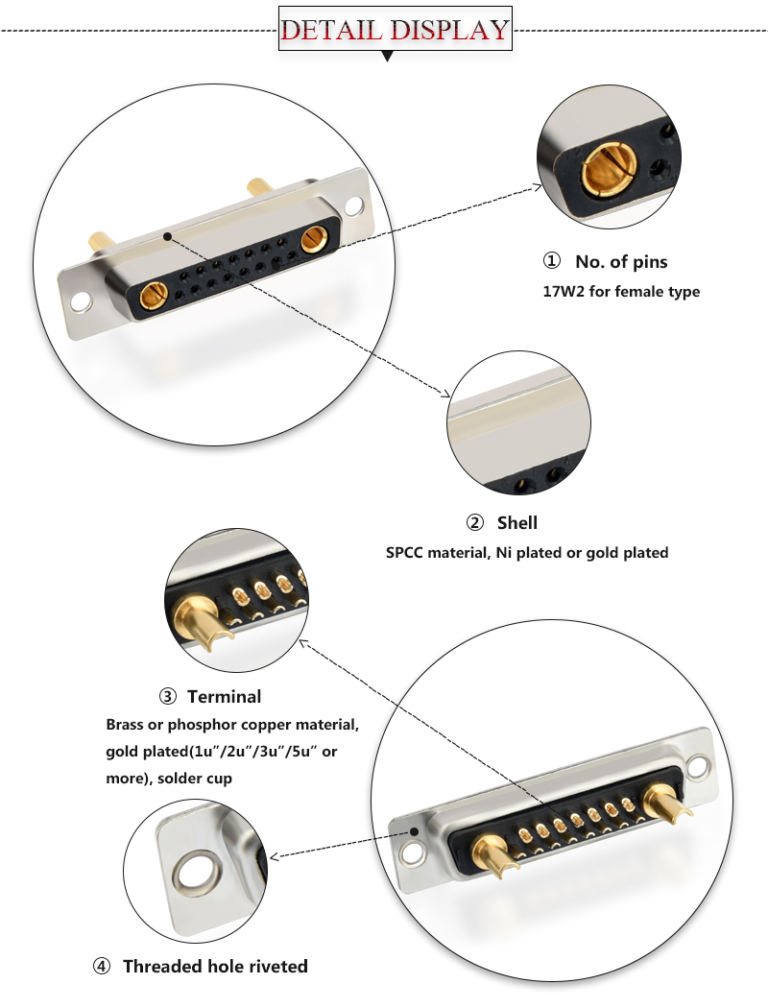 DETAIL DISPLAY

① No. of pins
17W2 for female type

② Shell
SPCC material, Ni plated or gold plated

③ Terminal
Brass or phosphor copper material, gold plated(1u"/2u"/3u"/5u" or more), solder cup

④ Threaded hole riveted