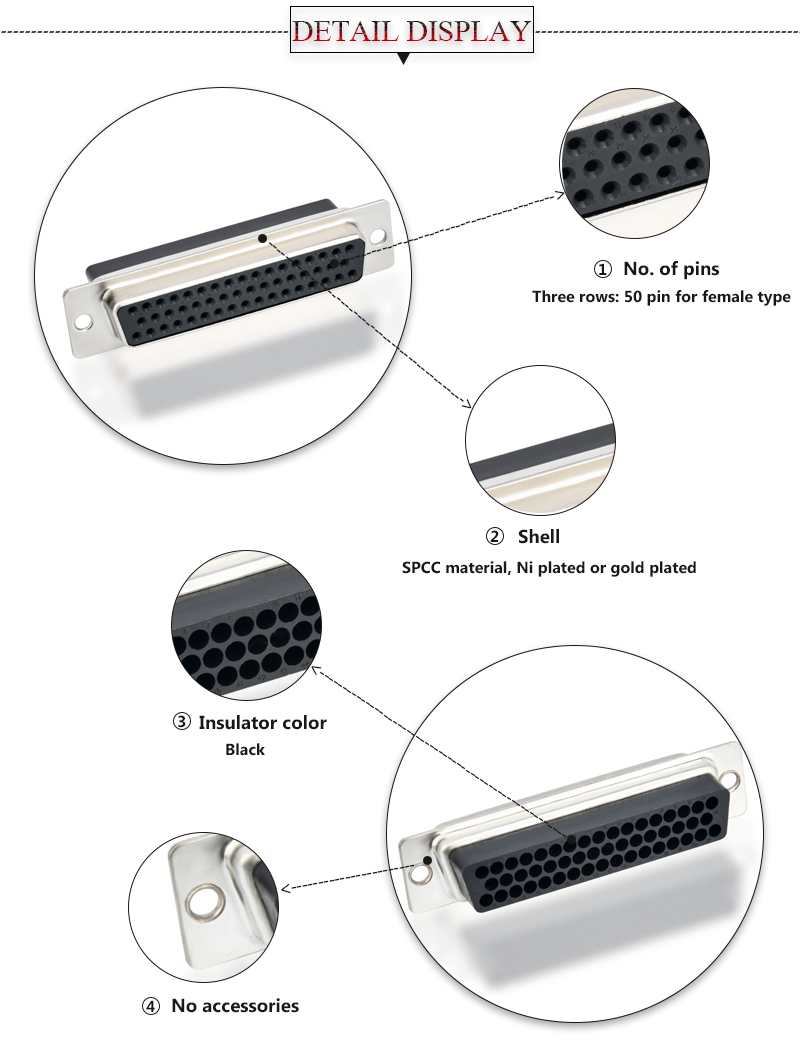 DETAIL DISPLAY

① No. of pins
Three rows: 50 pin for female type

② Shell
SPCC material, Ni plated or gold plated

③ Insulator color
Black

④ No accessories