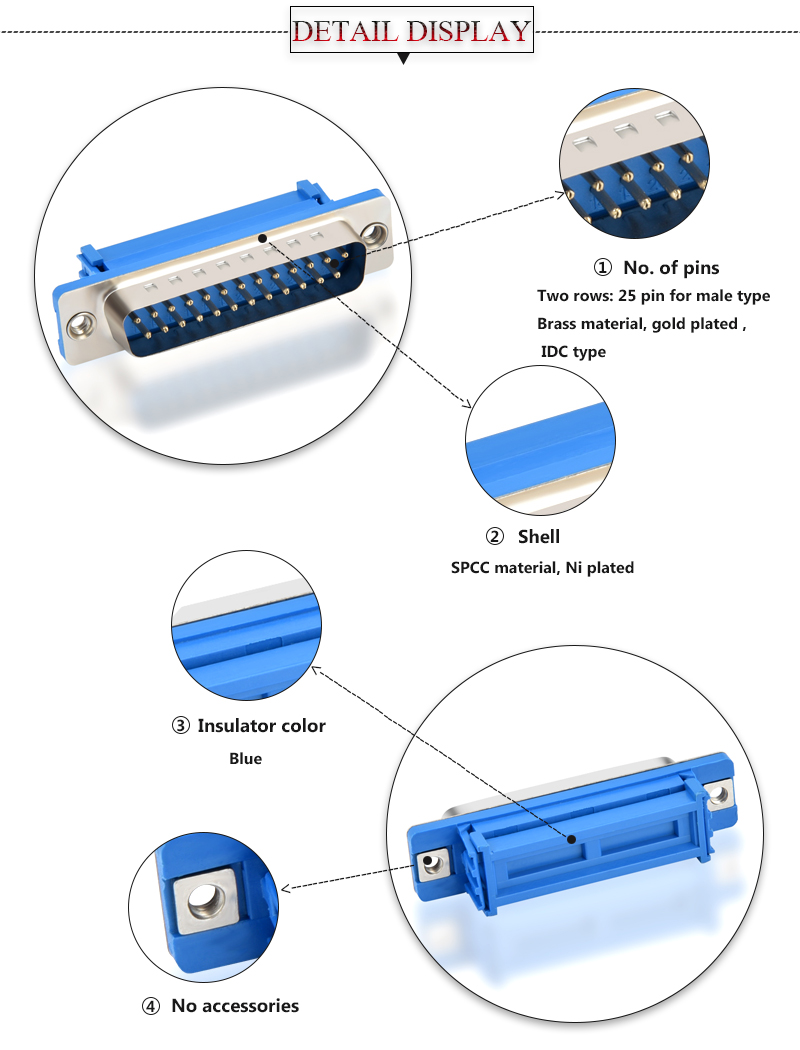 DETAIL DISPLAY

① No. of pins

Two rows: 25 pin for male type

Brass material, gold plated ,

IDC type

② Shell

SPCC material, Ni plated

③ Insulator color

Blue

④ No accessories