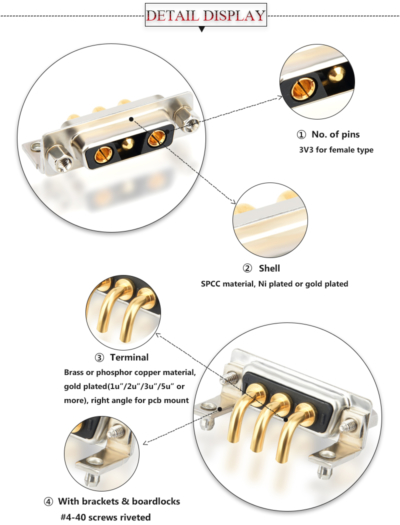 DETAIL DISPLAY

① No. of pins
3V3 for female type

② Shell
SPCC material, Ni plated or gold plated

③ Terminal
Brass or phosphor copper material, gold plated(1u"/2u"/3u"/5u" or more), right angle for pcb mount

④ With brackets & boardlocks
#4-40 screws riveted