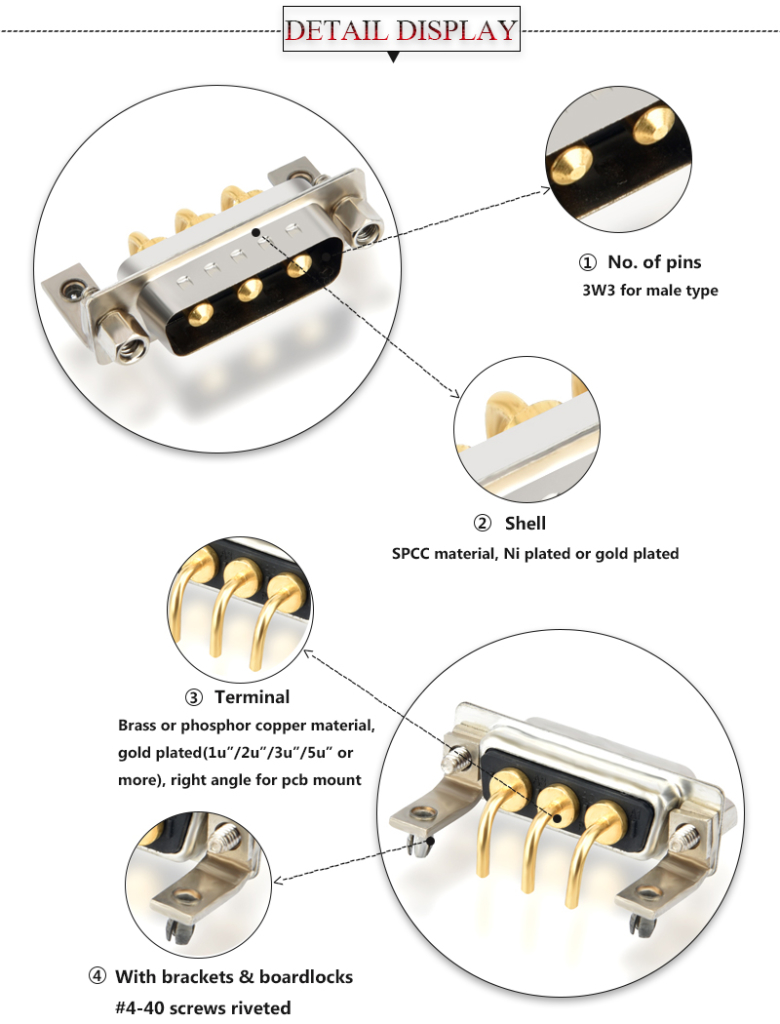 DETAIL DISPLAY

① No. of pins
3W3 for male type

② Shell
SPCC material, Ni plated or gold plated

③ Terminal
Brass or phosphor copper material, gold plated(1u″/2u″/3u″/5u″ or more), right angle for pcb mount

④ With brackets & boardlocks
#4-40 screws riveted