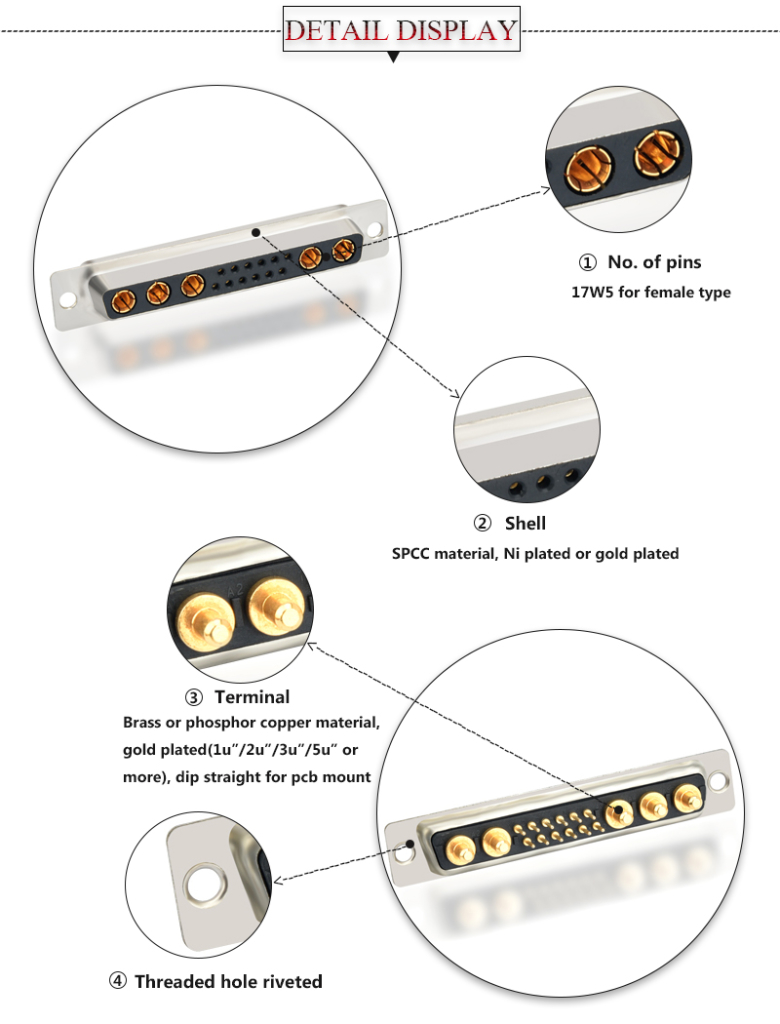 DETAIL DISPLAY

① No. of pins
17W5 for female type

② Shell
SPCC material, Ni plated or gold plated

③ Terminal
Brass or phosphor copper material, gold plated(1u"/2u"/3u"/5u" or more), dip straight for pcb mount

④ Threaded hole riveted