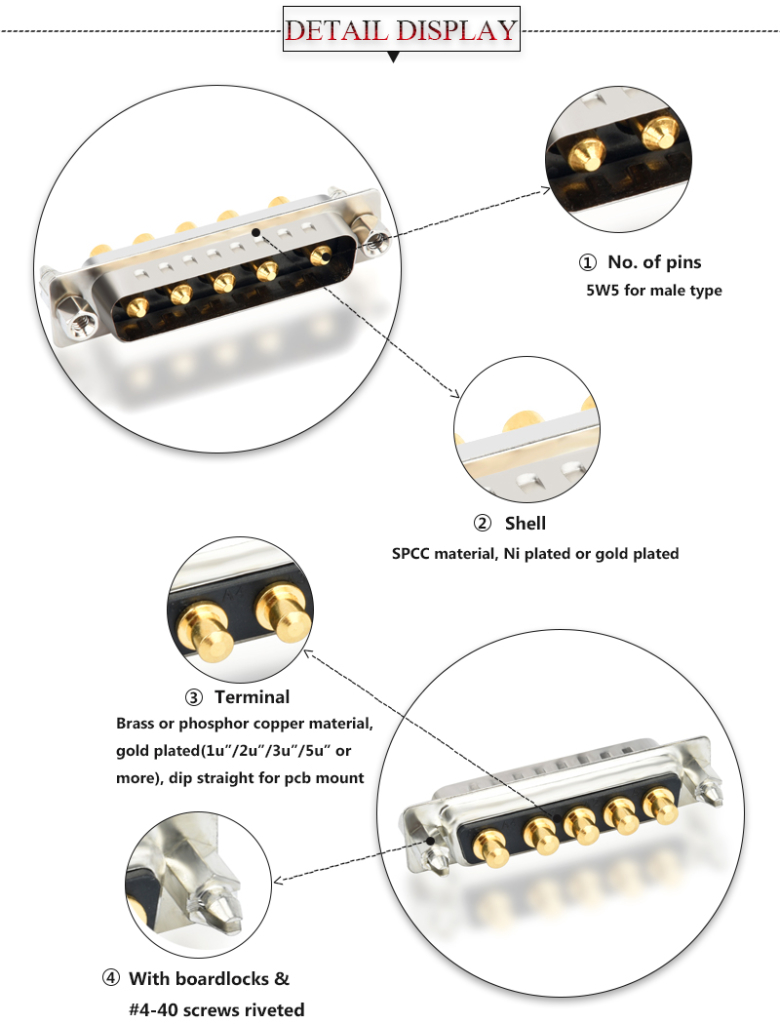 DETAIL DISPLAY

① No. of pins
5W5 for male type

② Shell
SPCC material, Ni plated or gold plated

③ Terminal
Brass or phosphor copper material, gold plated(1u"/2u"/3u"/5u" or more), dip straight for pcb mount

④ With boardlocks & #4-40 screws riveted