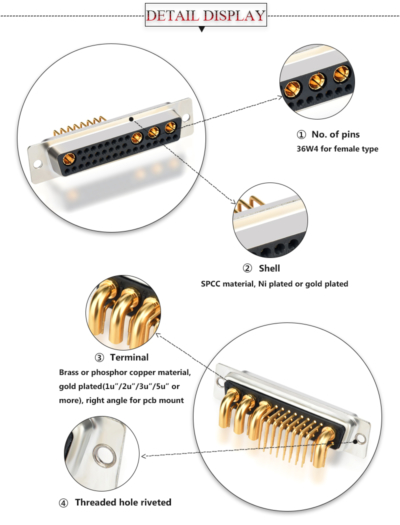 DETAIL DISPLAY

① No. of pins
36W4 for female type

② Shell
SPCC material, Ni plated or gold plated

③ Terminal
Brass or phosphor copper material, gold plated(1u"/2u"/3u"/5u" or more), right angle for pcb mount

④ Threaded hole riveted