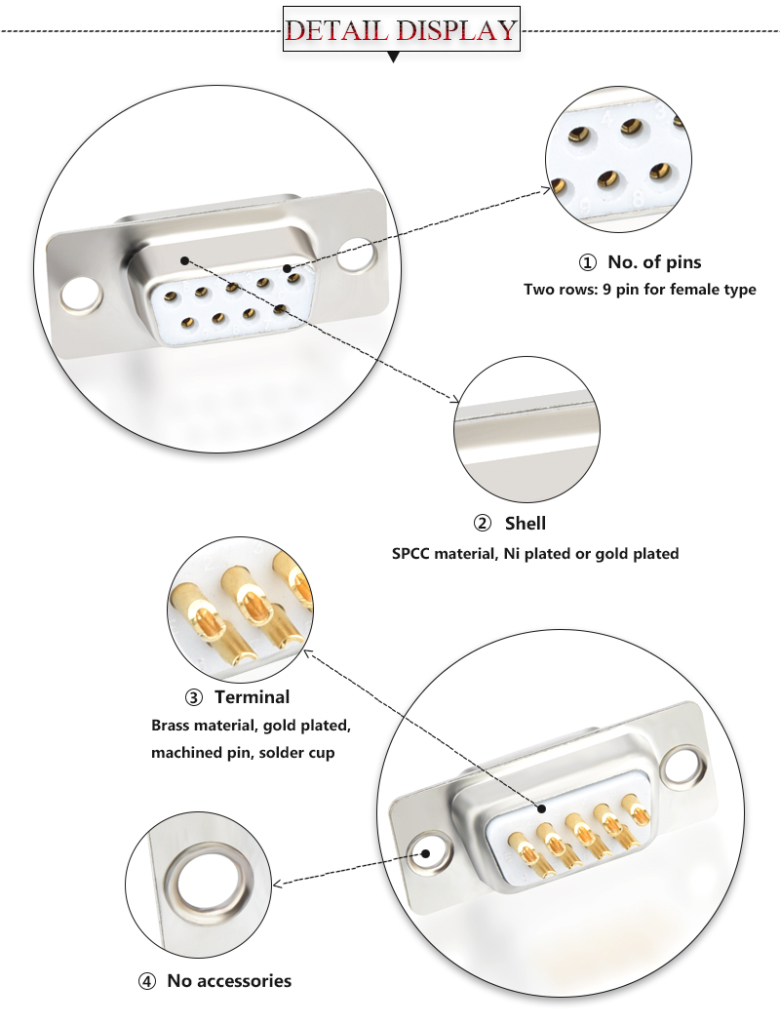 DETAIL DISPLAY

① No. of pins
Two rows: 9 pin for female type

② Shell
SPCC material, Ni plated or gold plated

③ Terminal
Brass material, gold plated, machined pin, solder cup

④ No accessories