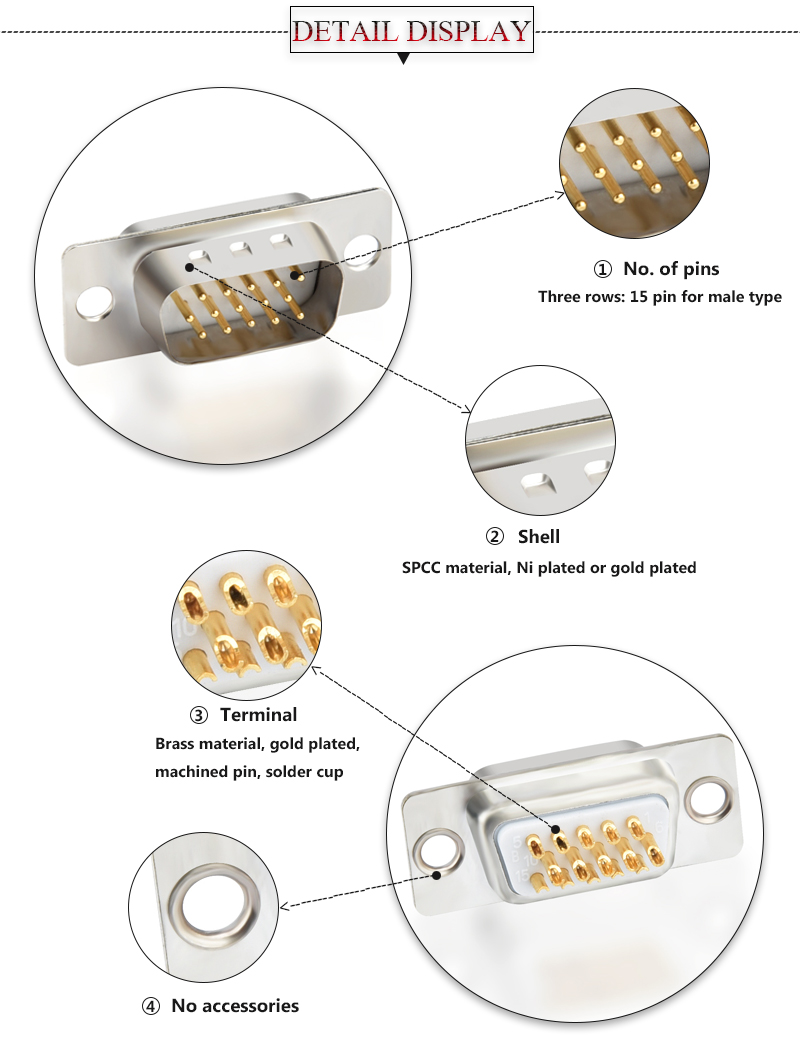 DETAIL DISPLAY

① No. of pins
Three rows: 15 pin for male type

② Shell
SPCC material, Ni plated or gold plated

③ Terminal
Brass material, gold plated, machined pin, solder cup

④ No accessories