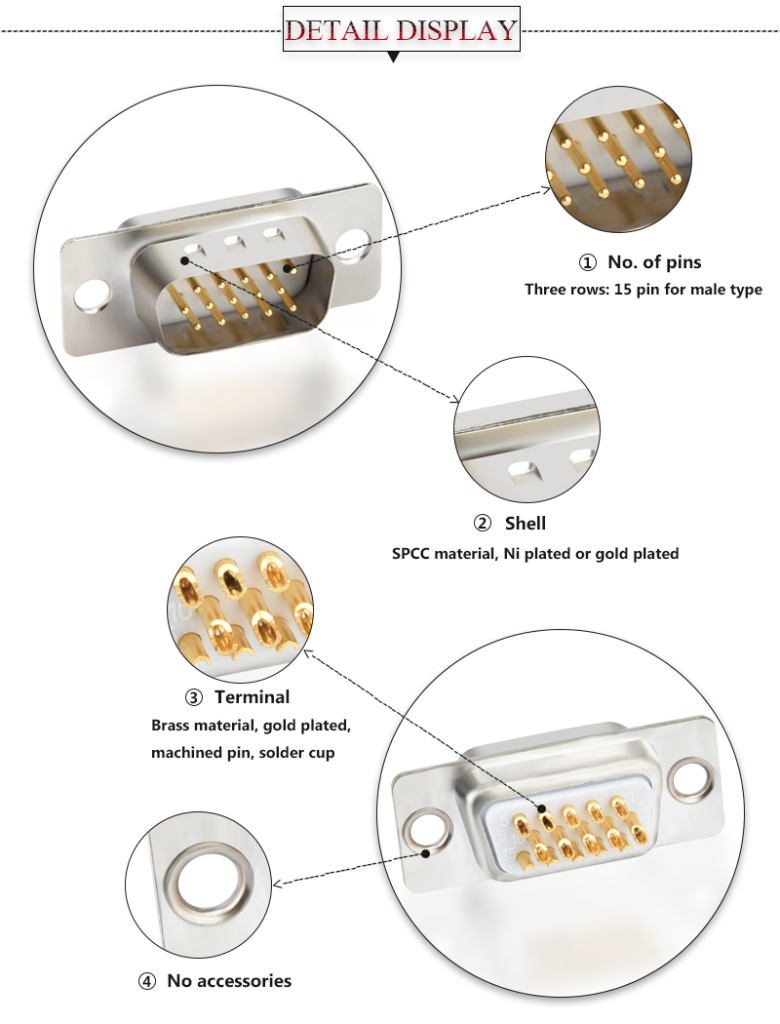 DETAIL DISPLAY

① No. of pins
Three rows: 15 pin for male type

② Shell
SPCC material, Ni plated or gold plated

③ Terminal
Brass material, gold plated, machined pin, solder cup

④ No accessories