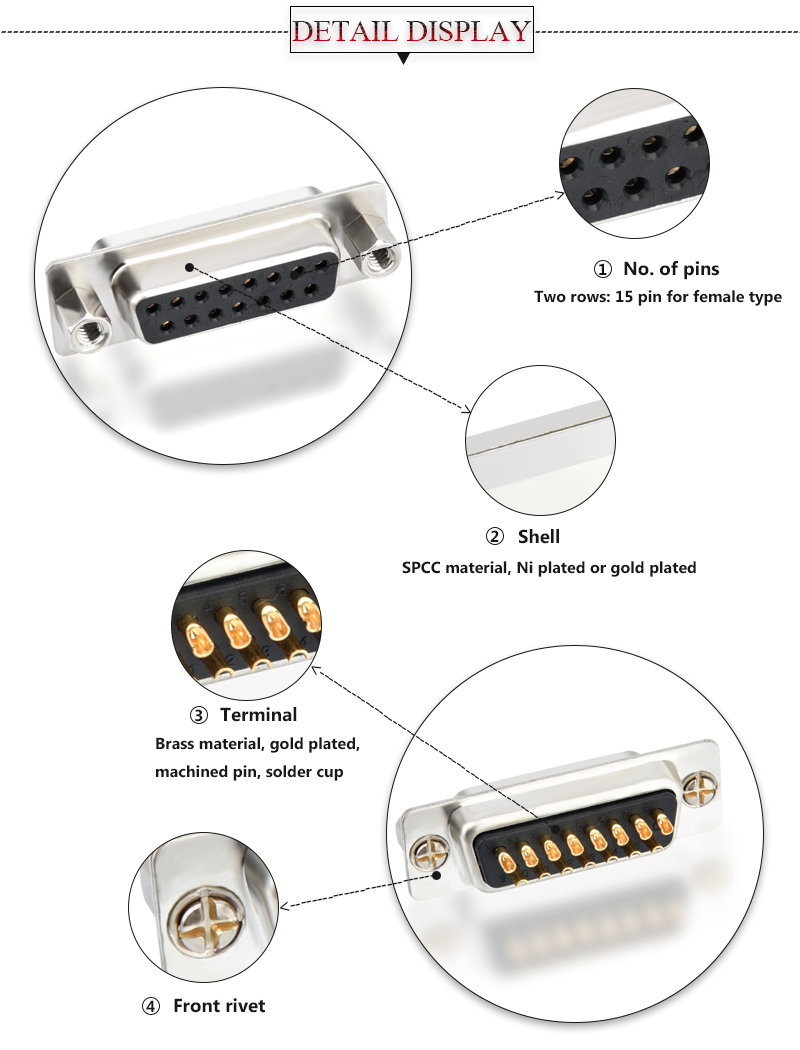 DETAIL DISPLAY

① No. of pins
Two rows: 15 pin for female type

② Shell
SPCC material, Ni plated or gold plated

③ Terminal
Brass material, gold plated, machined pin, solder cup

④ Front rivet