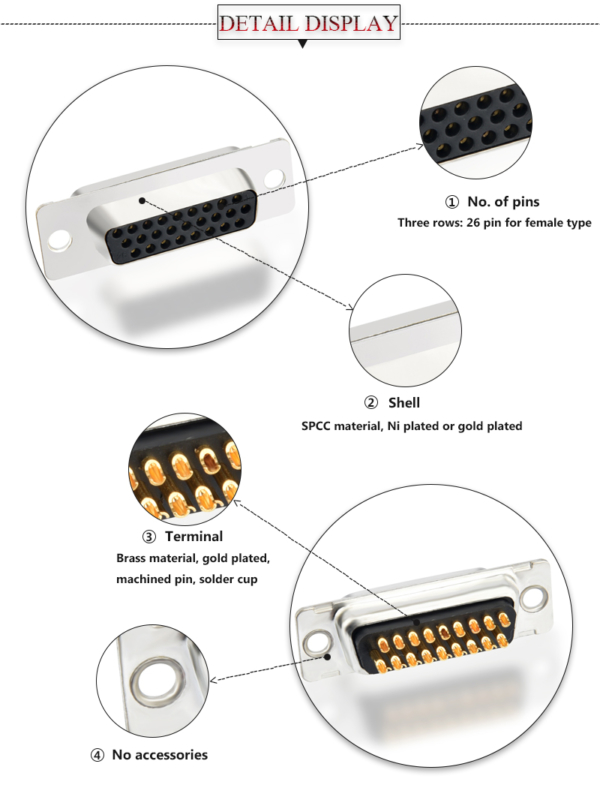 DETAIL DISPLAY

① No. of pins
Three rows: 26 pin for female type

② Shell
SPCC material, Ni plated or gold plated

③ Terminal
Brass material, gold plated, machined pin, solder cup

④ No accessories