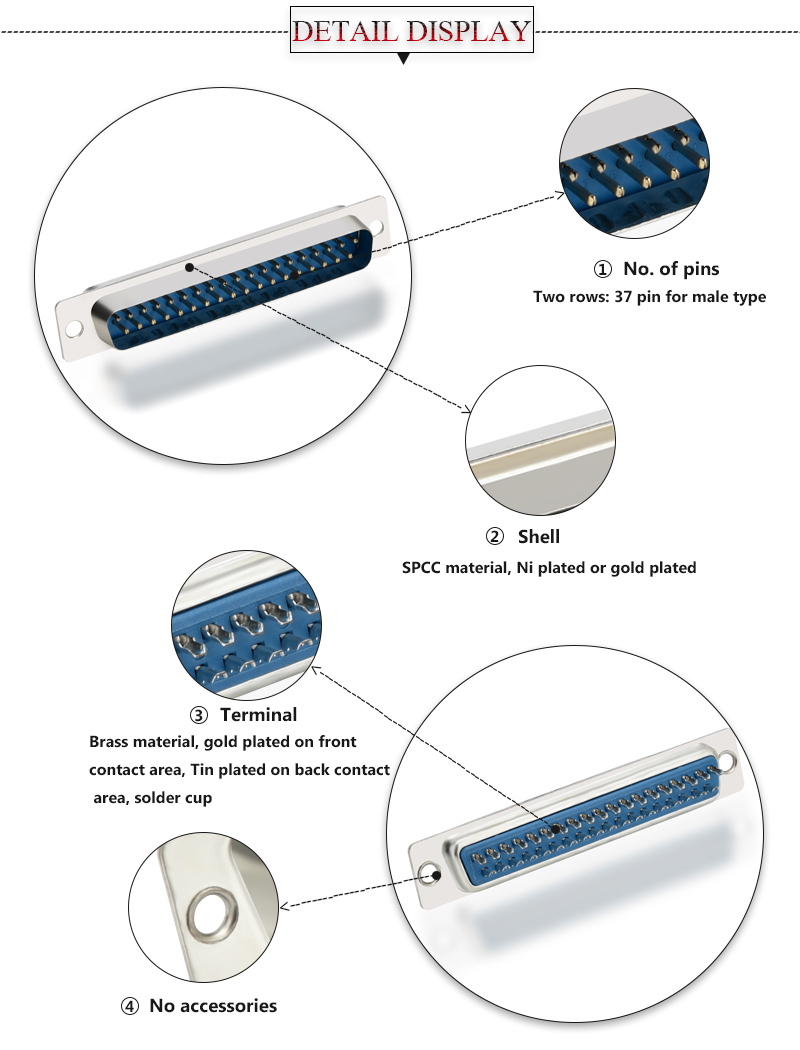 DETAIL DISPLAY

① No. of pins
Two rows: 37 pin for male type

② Shell
SPCC material, Ni plated or gold plated

③ Terminal
Brass material, gold plated on front contact area, Tin plated on back contact area, solder cup

④ No accessories