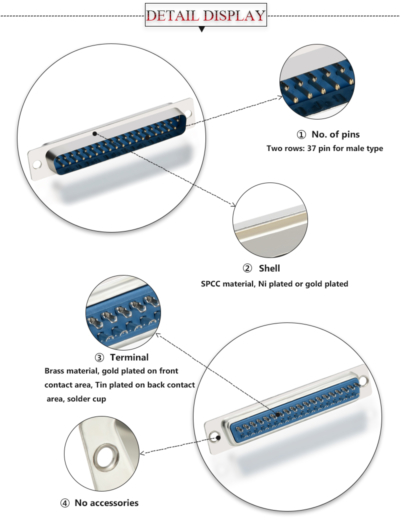 DETAIL DISPLAY

① No. of pins
Two rows: 37 pin for male type

② Shell
SPCC material, Ni plated or gold plated

③ Terminal
Brass material, gold plated on front contact area, Tin plated on back contact area, solder cup

④ No accessories