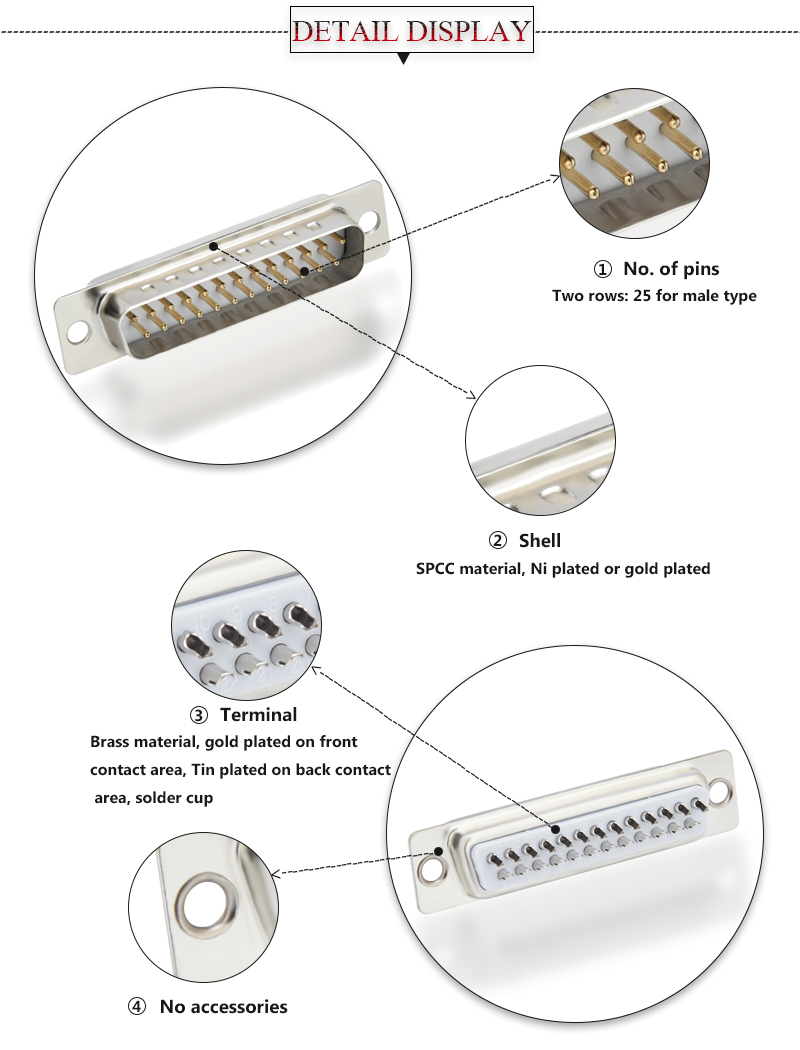 DETAIL DISPLAY

① No. of pins
Two rows: 25 for male type

② Shell
SPCC material, Ni plated or gold plated

10 9 8

③ Terminal
Brass material, gold plated on front contact area, Tin plated on back contact area, solder cup

④ No accessories