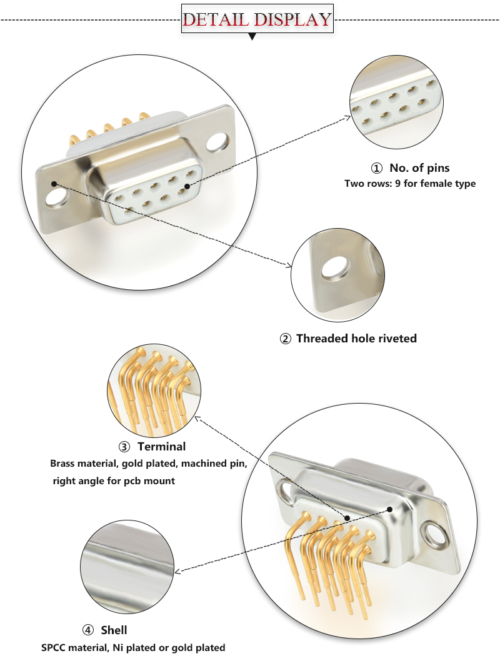 DETAIL DISPLAY

① No. of pins
Two rows: 9 for female type

② Threaded hole riveted

③ Terminal
Brass material, gold plated, machined pin, right angle for pcb mount

④ Shell
SPCC material, Ni plated or gold plated