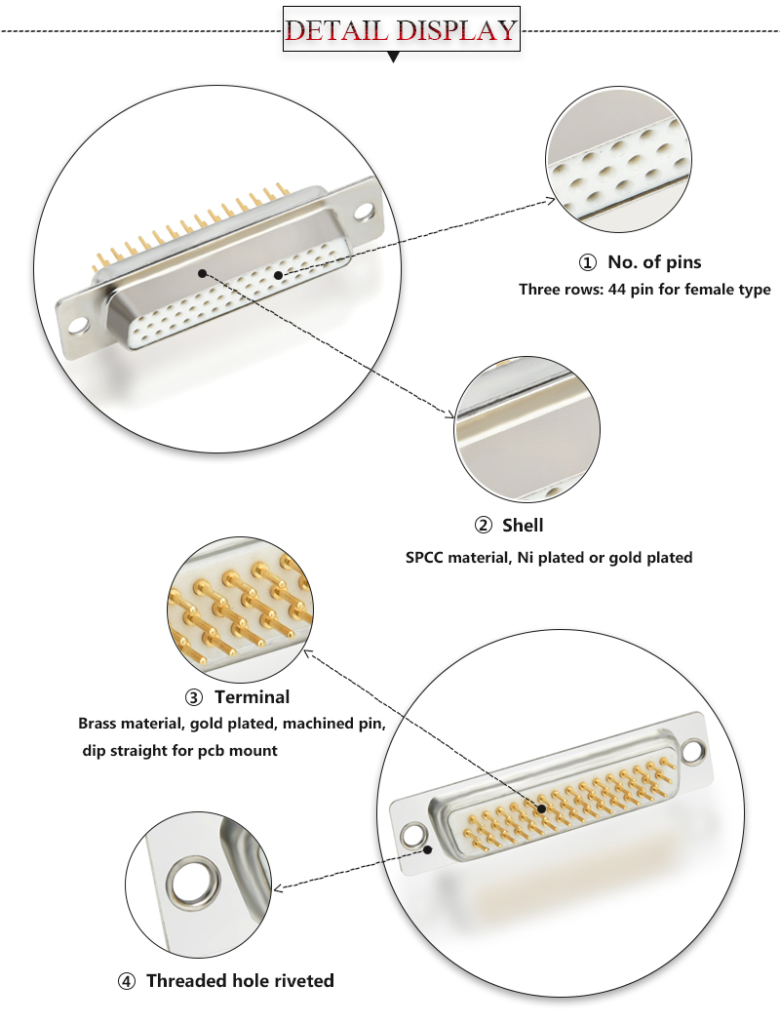 DETAIL DISPLAY

① No. of pins
Three rows: 44 pin for female type

② Shell
SPCC material, Ni plated or gold plated

③ Terminal
Brass material, gold plated, machined pin, dip straight for pcb mount

④ Threaded hole riveted