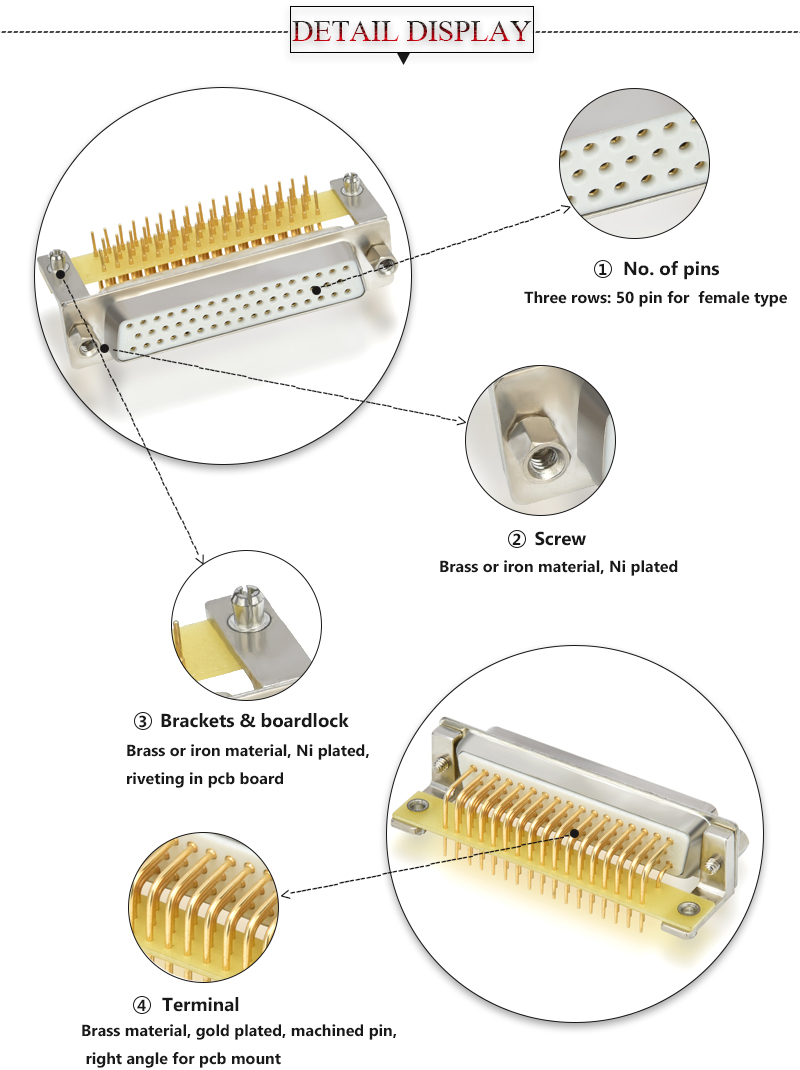 DETAIL DISPLAY

① No. of pins
Three rows: 50 pin for female type

② Screw
Brass or iron material, Ni plated

③ Brackets & boardlock
Brass or iron material, Ni plated, riveting in pcb board

④ Terminal
Brass material, gold plated, machined pin, right angle for pcb mount