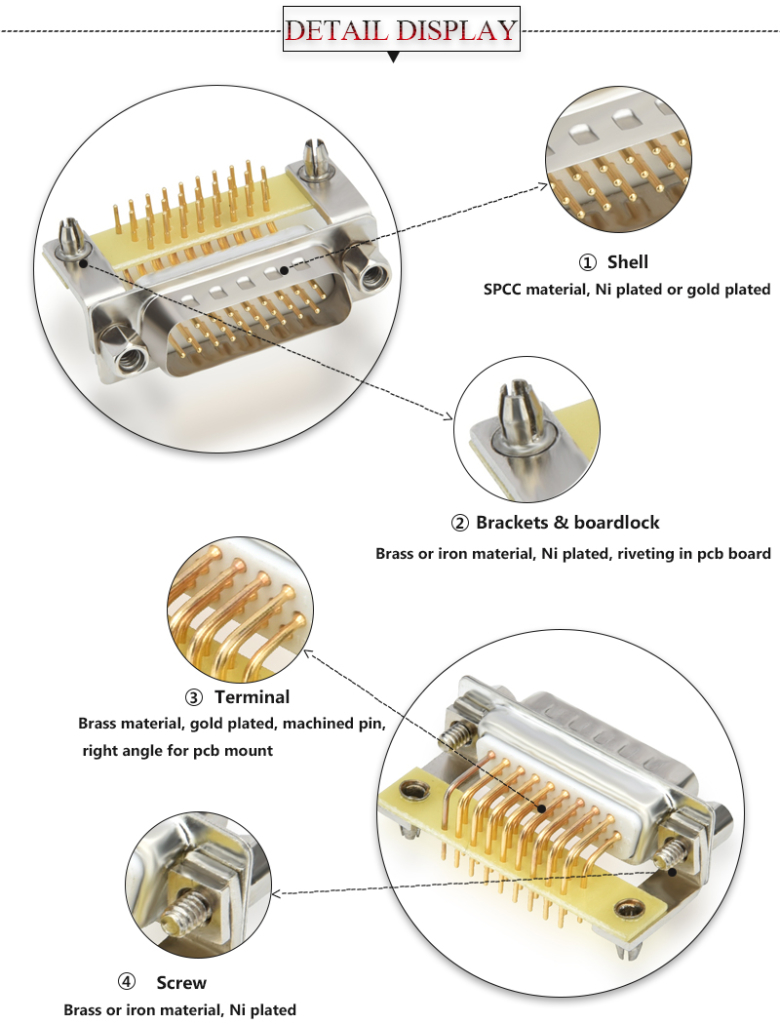 DETAIL DISPLAY

① Shell
SPCC material, Ni plated or gold plated

② Brackets & boardlock
Brass or iron material, Ni plated, riveting in pcb board

③ Terminal
Brass material, gold plated, machined pin, right angle for pcb mount

④ Screw
Brass or iron material, Ni plated