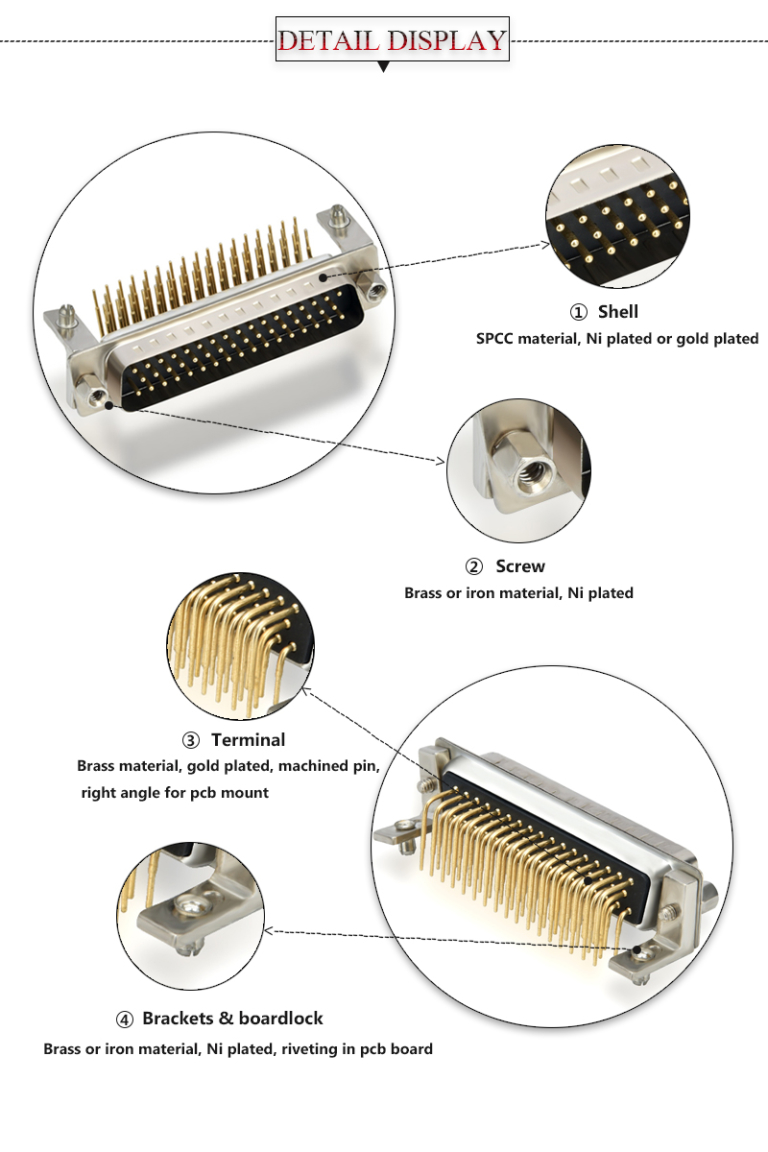 DETAIL DISPLAY

① Shell
SPCC material, Ni plated or gold plated

② Screw
Brass or iron material, Ni plated

③ Terminal
Brass material, gold plated, machined pin, right angle for pcb mount

④ Brackets & boardlock
Brass or iron material, Ni plated, riveting in pcb board