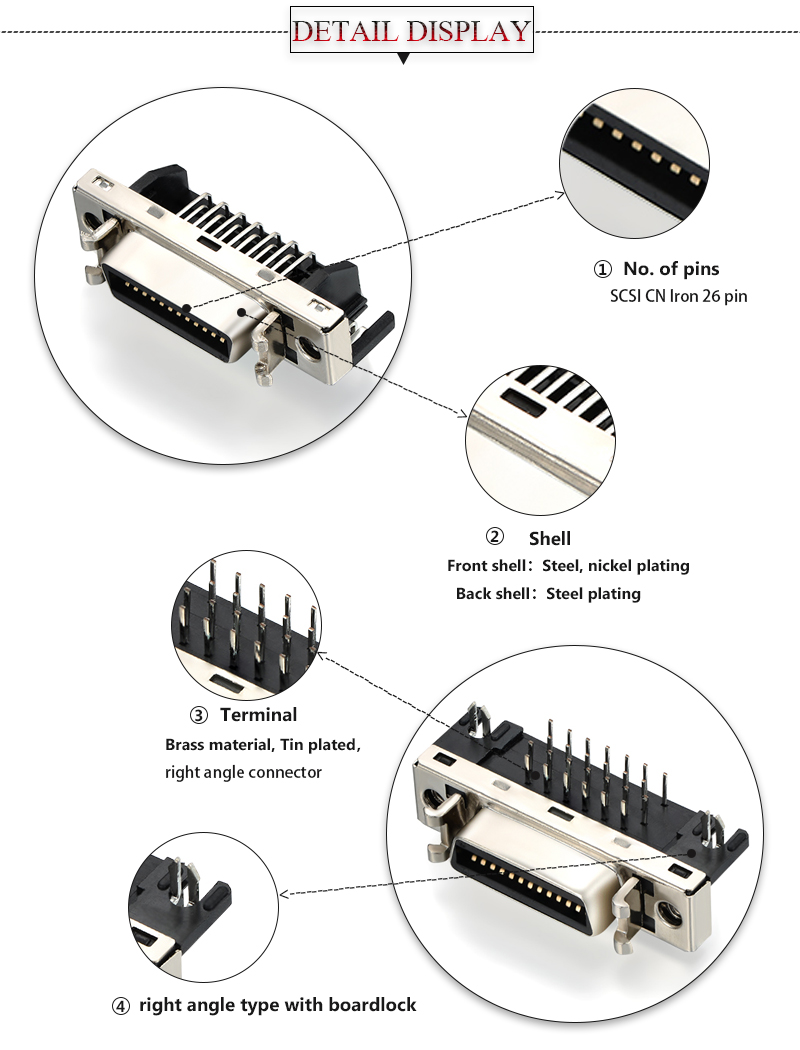 DETAIL DISPLAY

① No. of pins
SCSI CN Iron 26 pin

② Shell
Front shell：Steel, nickel plating
Back shell：Steel plating

③ Terminal
Brass material, Tin plated, right angle connector

④ right angle type with boardlock