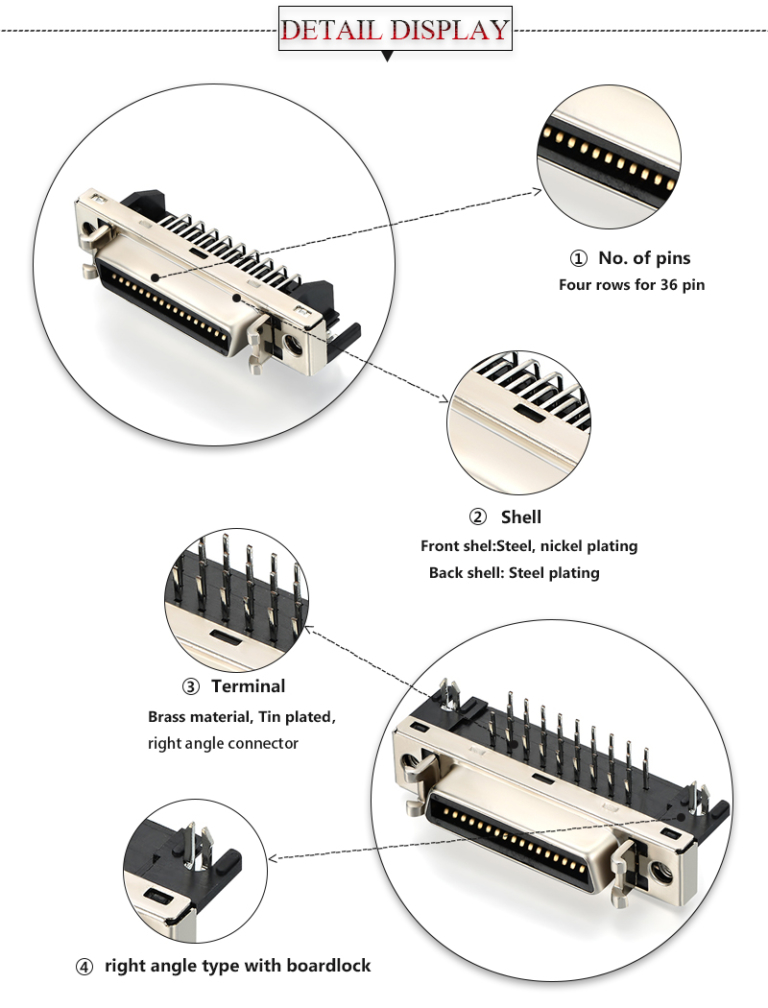 DETAIL DISPLAY

① No. of pins
Four rows for 36 pin

② Shell
Front shel:Steel, nickel plating
Back shell: Steel plating

③ Terminal
Brass material, Tin plated, right angle connector

④ right angle type with boardlock