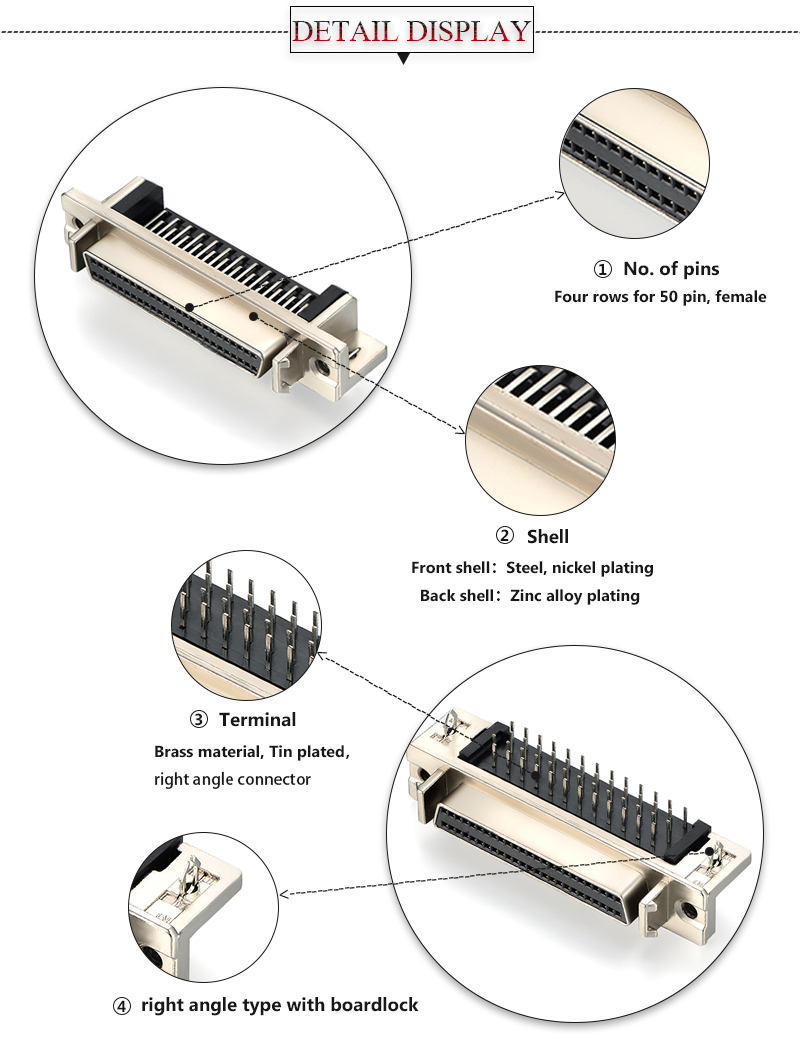 DETAIL DISPLAY

① No. of pins
Four rows for 50 pin, female

② Shell
Front shell：Steel, nickel plating
Back shell：Zinc alloy plating

③ Terminal
Brass material, Tin plated, right angle connector

④ right angle type with boardlock